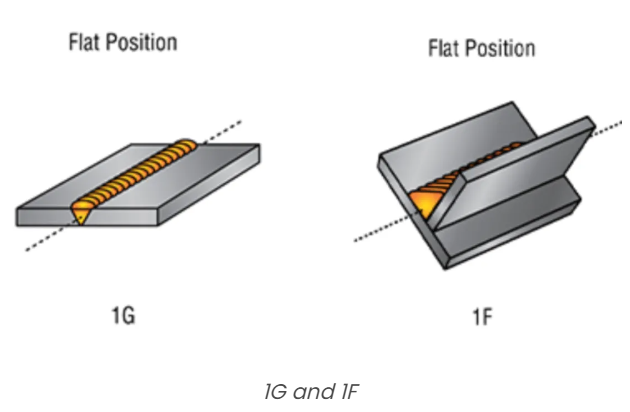 Flat Position

1G

Flat Position

1F

1G and 1F